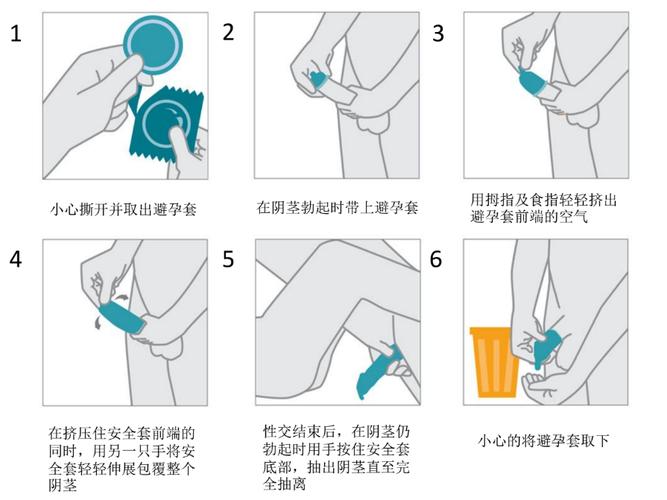 1

小心撕开并取出避孕套

2

在阴茎勃起时带上避孕套

3

用拇指及食指轻轻挤出避孕套前端的空气

4

在挤压住安全套前端的同时，用另一只手将安全套轻轻伸展包覆整个阴茎

5

性交结束后，在阴茎仍勃起时用手按住安全套底部，抽出阴茎直至完全抽离

6

小心的将避孕套取下