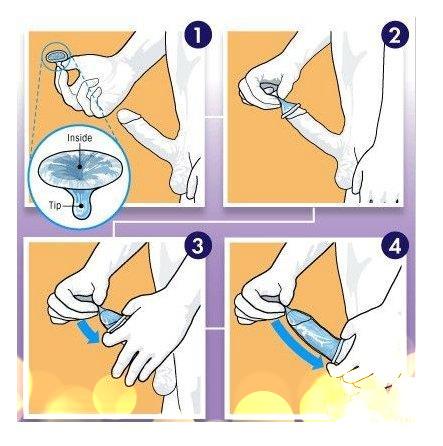 1
Inside
Tip
2
3
4