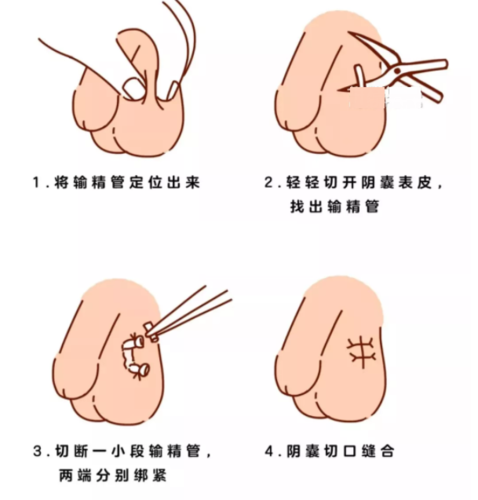 1.将输精管定位出来

2.轻轻切开阴囊表皮，找出输精管

3.切断一小段输精管，两端分别绑紧

4.阴囊切口缝合