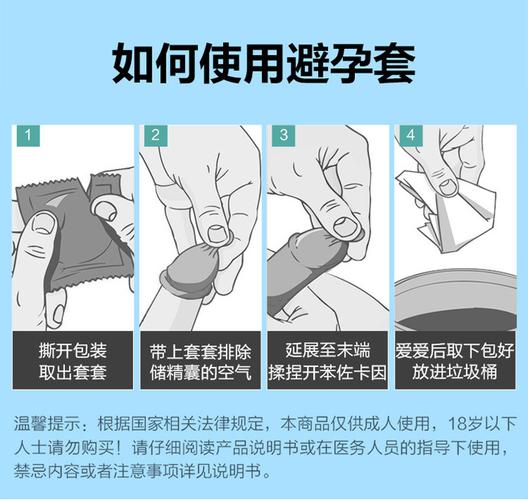 如何使用避孕套

1

撕开包装
取出套套

2

带上套套排除
储精囊的空气

3

延展至末端
揉捏开苯佐卡因

4

爱爱后取下包好
放进垃圾桶

温馨提示：根据国家相关法律规定，本商品仅供成人使用，18岁以下人士请勿购买！请仔细阅读产品说明书或在医务人员的指导下使用，禁忌内容或者注意事项详见说明书。