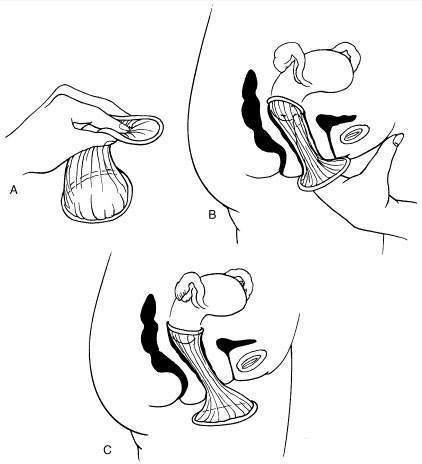 A

B

C