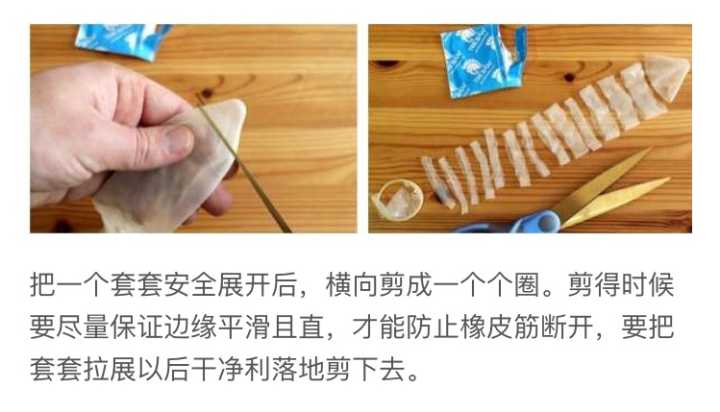 把一个套套安全展开后，横向剪成一个个圈。剪得时候要尽量保证边缘平滑且直，才能防止橡皮筋断开，要把套套拉展以后干净利落地剪下去。